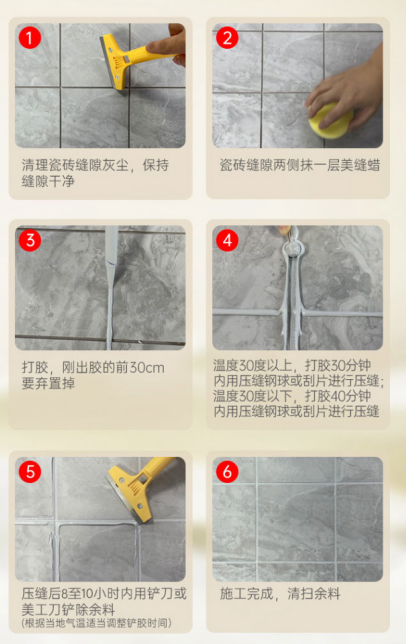 1

清理瓷砖缝隙灰尘，保持缝隙干净

2

瓷砖缝隙两侧抹一层美缝蜡

3

打胶，刚出胶的前30cm要弃置掉

4

温度30度以上，打胶30分钟内用压缝钢球或刮片进行压缝；温度30度以下，打胶40分钟内用压缝钢球或刮片进行压缝

5

压缝后8至10小时内用铲刀或美工刀铲除余料
（根据当地气温适当调整铲胶时间）

6

施工完成，清扫余料